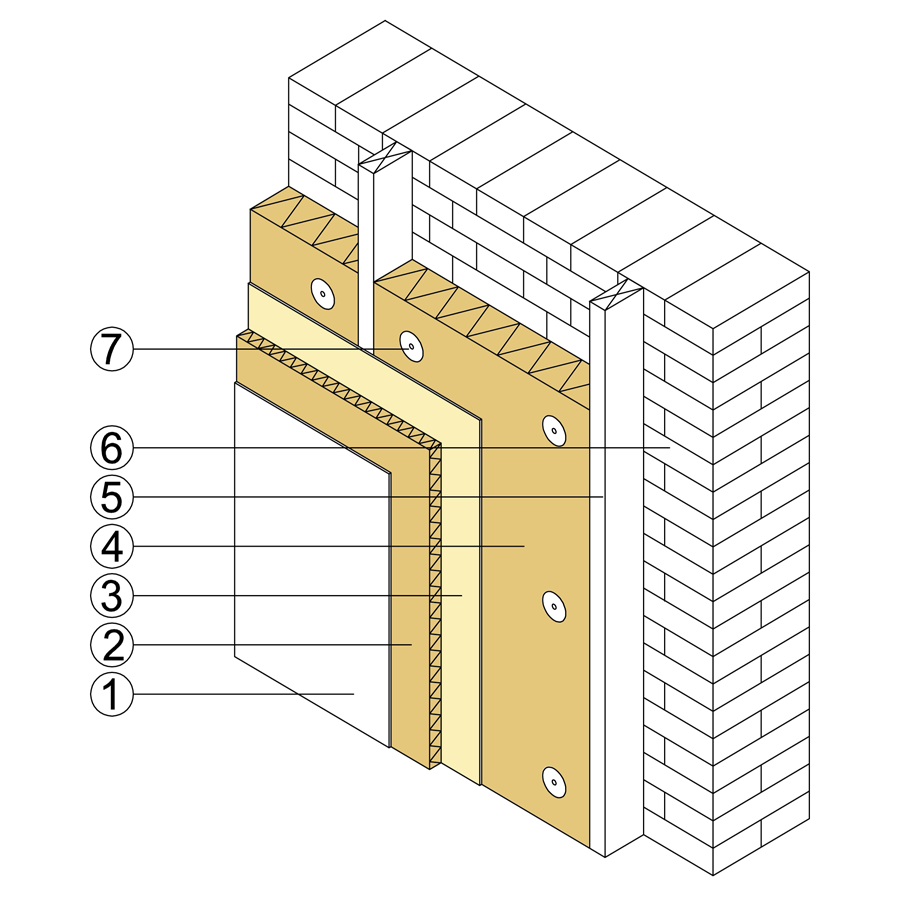 7
6
5
4
3
2
1