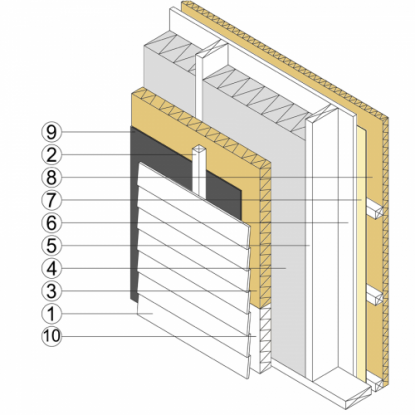 9
2
8
7
6
5
4
3
1
10